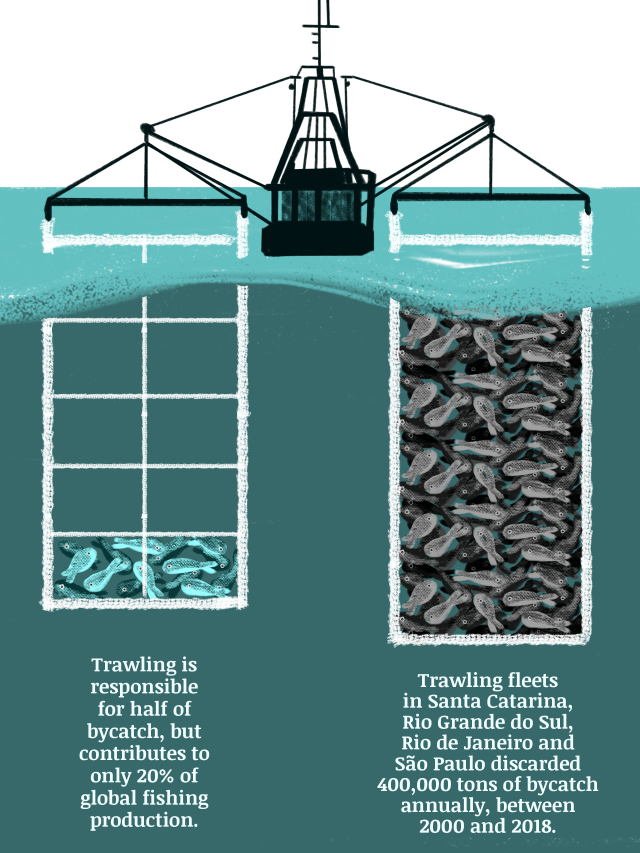 Trawling is responsible for half of bycatch, but contributes to only 20% of global fishing production.

Trawling fleets in Santa Catarina, Rio Grande do Sul, Rio de Janeiro and São Paulo discarded 400,000 tons of bycatch annually, between 2000 and 2018.