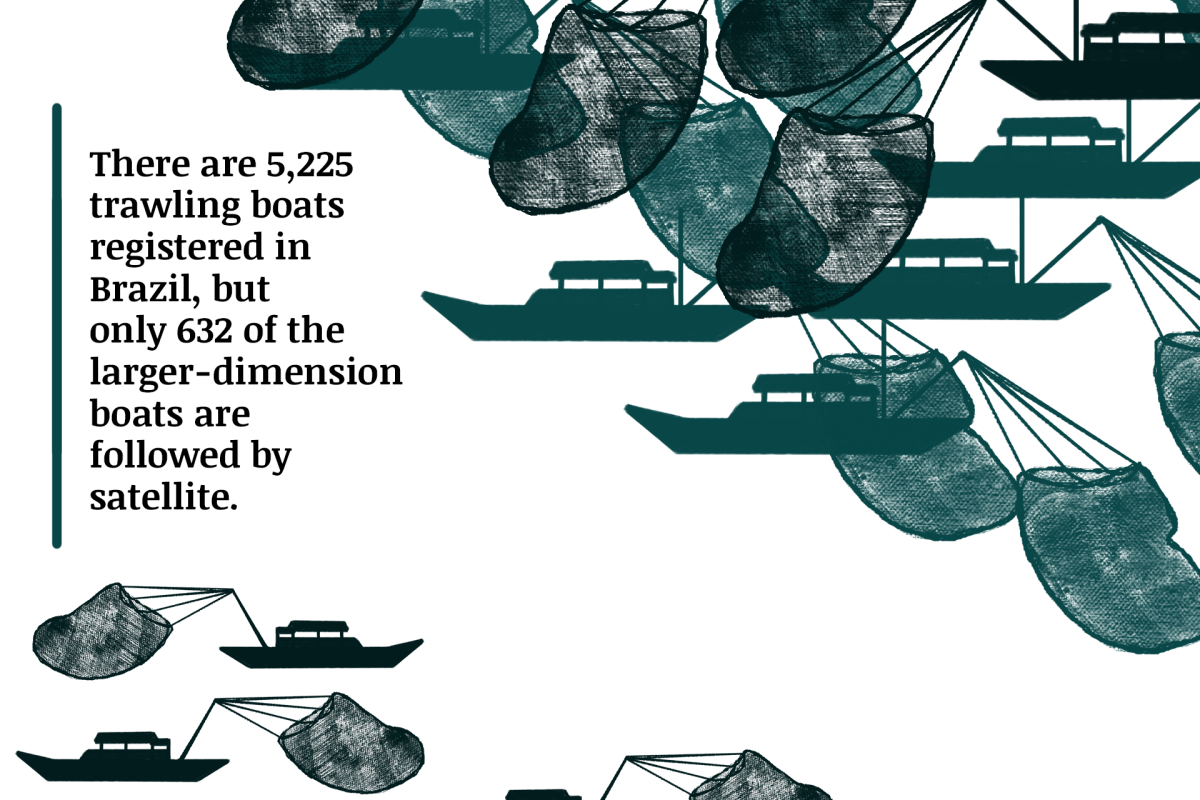 There are 5,225 trawling boats registered in Brazil, but only 632 of the larger-dimension boats are followed by satellite.