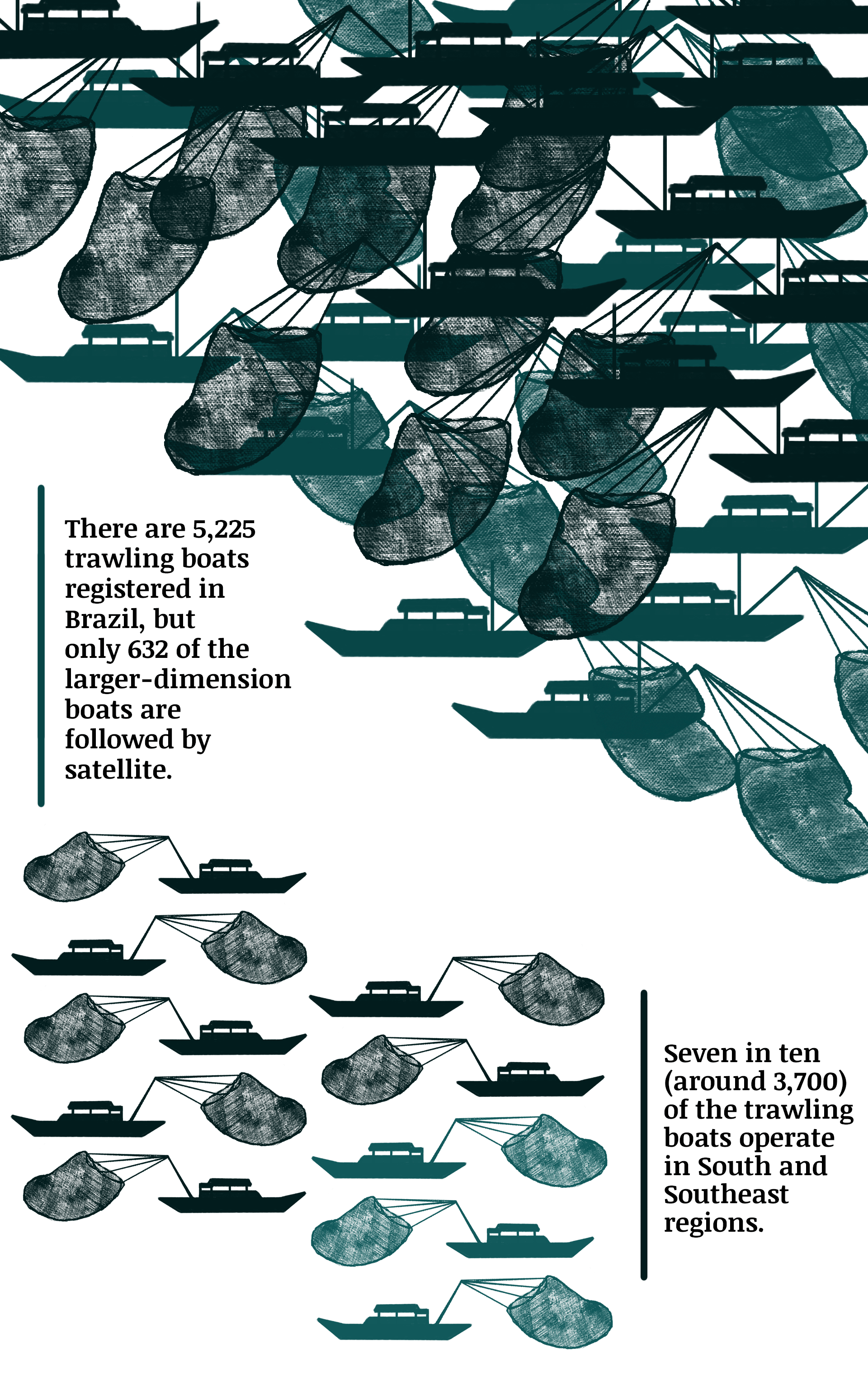 There are 5,225 trawling boats registered in Brazil, but only 632 of the larger-dimension boats are followed by satellite.

Seven in ten (around 3,700) of the trawling boats operate in South and Southeast regions.